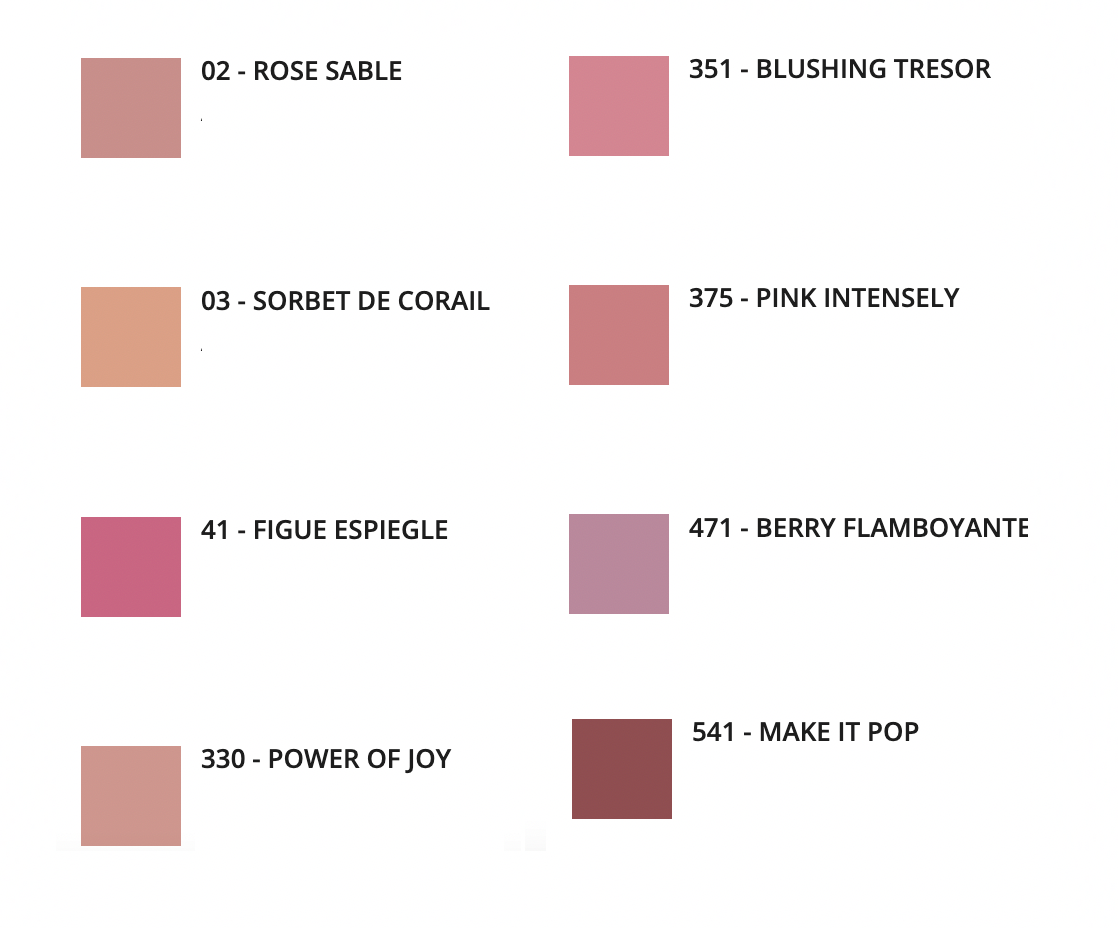 02 - ROSE SABLE

03 - SORBET DE CORAIL

41 - FIGUE ESPIEGLE

330 - POWER OF JOY

351 - BLUSHING TRESOR

375 - PINK INTENSELY

471 - BERRY FLAMBOYANTE

541 - MAKE IT POP